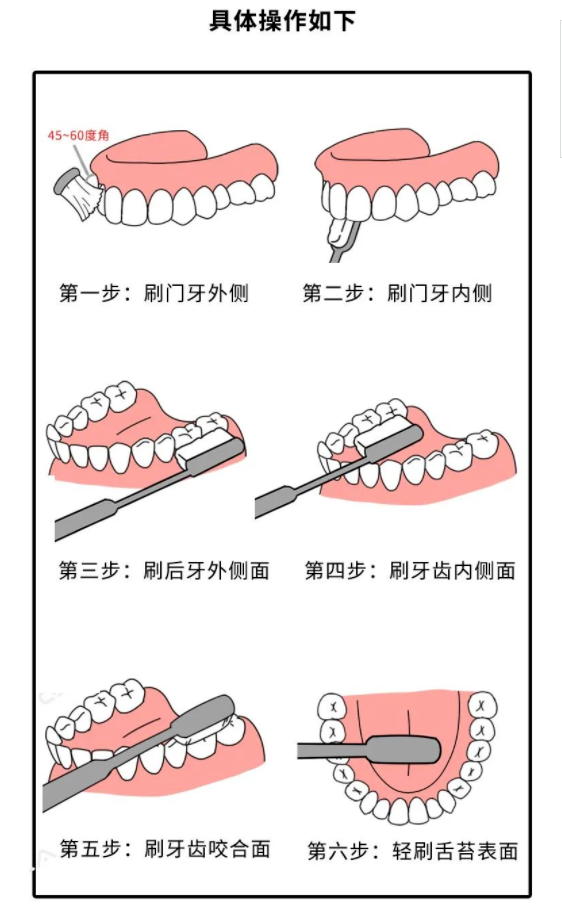 具体操作如下

45~60度角

第一步：刷门牙外侧

第二步：刷门牙内侧

第三步：刷后牙外侧面

第四步：刷牙齿内侧面

第五步：刷牙齿咬合面

第六步：轻刷舌苔表面