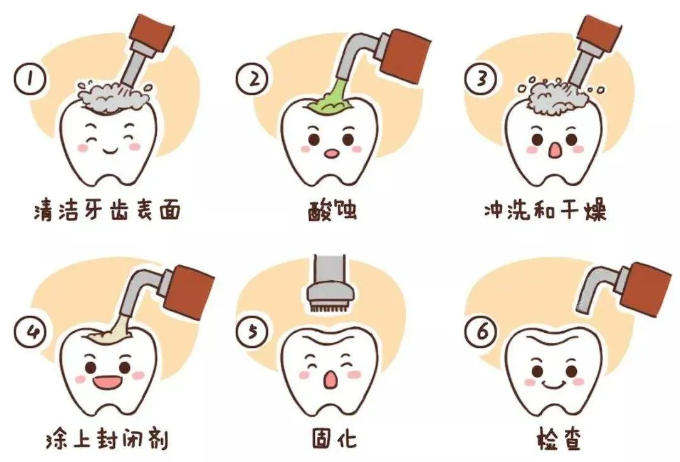 1
清洁牙齿表面

2
酸蚀

3
冲洗和干燥

4
涂上封闭剂

5
固化

6
检查